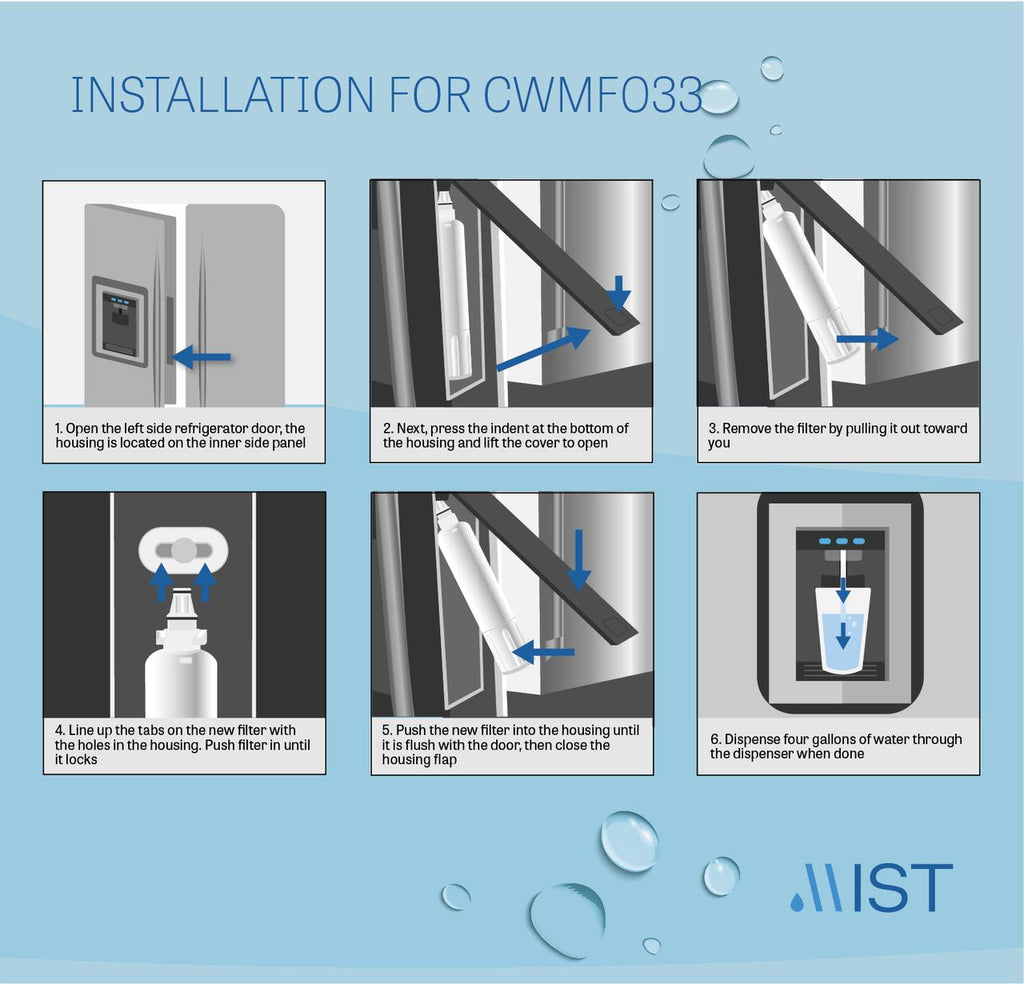 INSTALLATION FOR CWMF033

1. Open the left side refrigerator door, the housing is located on the inner side panel

2. Next, press the indent at the bottom of the housing and lift the cover to open

3. Remove the filter by pulling it out toward you

4. Line up the tabs on the new filter with the holes in the housing. Push filter in until it locks

5. Push the new filter into the housing until it is flush with the door, then close the housing flap

6. Dispense four gallons of water through the dispenser when done

MIST